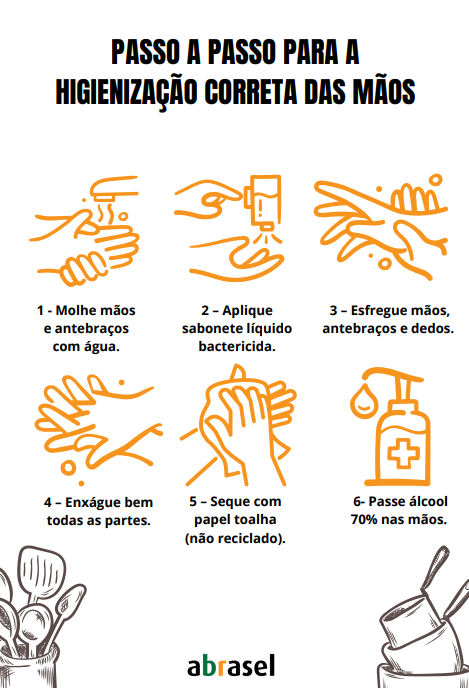 PASSO A PASSO PARA A HIGIENIZAÇÃO CORRETA DAS MÃOS

1 - Molhe mãos e antebraços com água.

2 – Aplique sabonete líquido bactericida.

3 – Esfregue mãos, antebraços e dedos.

4 – Enxágue bem todas as partes.

5 – Seque com papel toalha (não reciclado).

6- Passe álcool 70% nas mãos.

abrasel